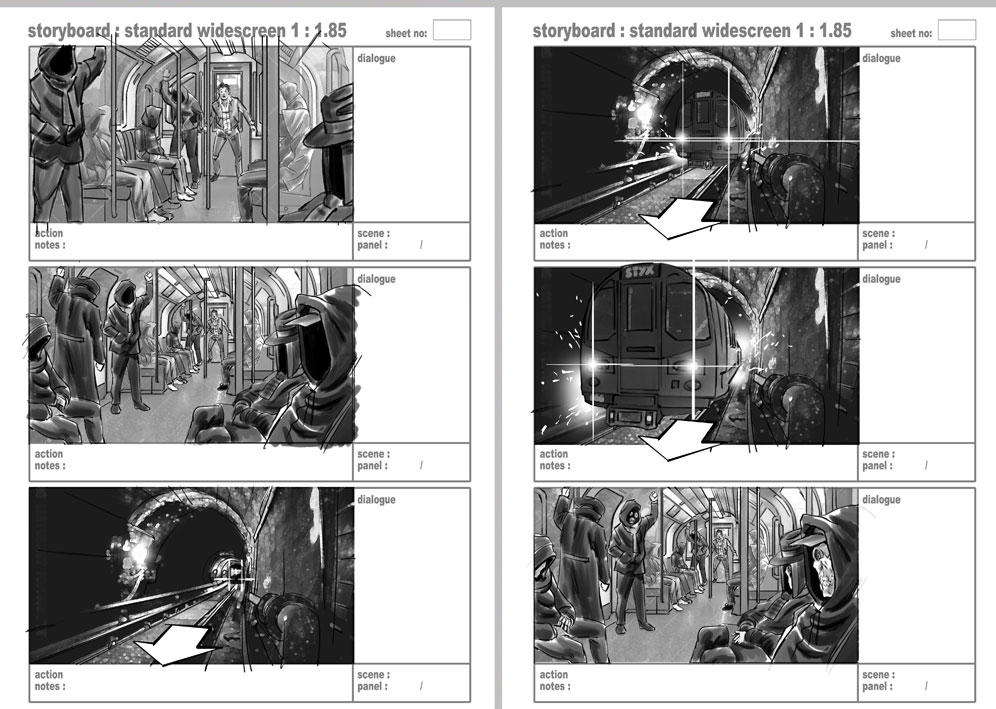 storyboard : standard widescreen 1 : 1.85

sheet no:

dialogue

action
notes :

scene :
panel : /

dialogue

action
notes :

scene :
panel : /

dialogue

action
notes :

scene :
panel : /

storyboard : standard widescreen 1 : 1.85

sheet no:

dialogue

action
notes :

scene :
panel : /

STYX

dialogue

action
notes :

scene :
panel : /

dialogue

action
notes :

scene :
panel : /